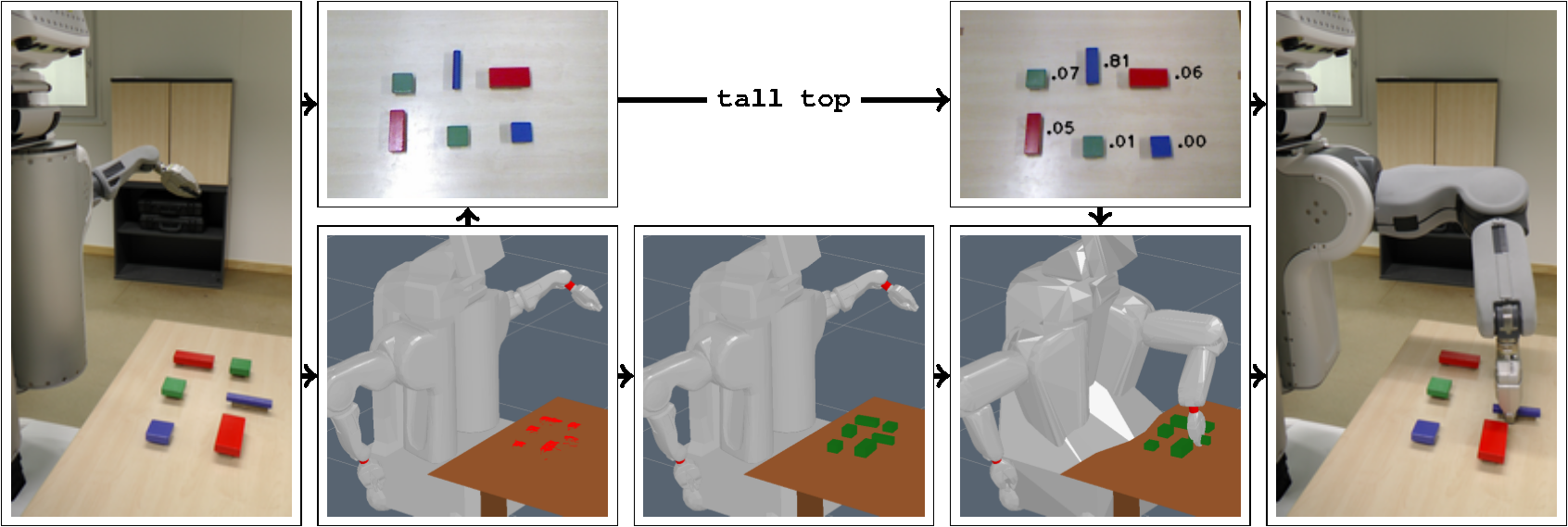 tall top

.07 .81 .06

.05 .01 .00